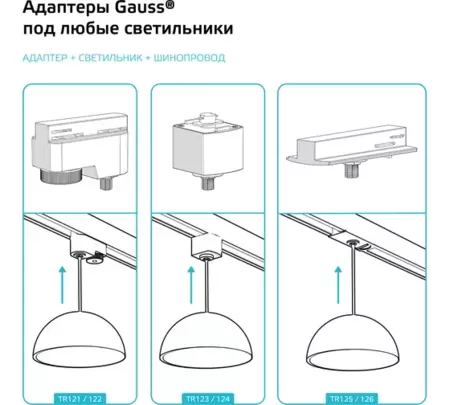 Адаптеры Gauss®
под любые светильники

АДАПТЕР + СВЕТИЛЬНИК + ШИНОПРОВОД

TR121 / 122

TR123 / 124

TR125 / 126