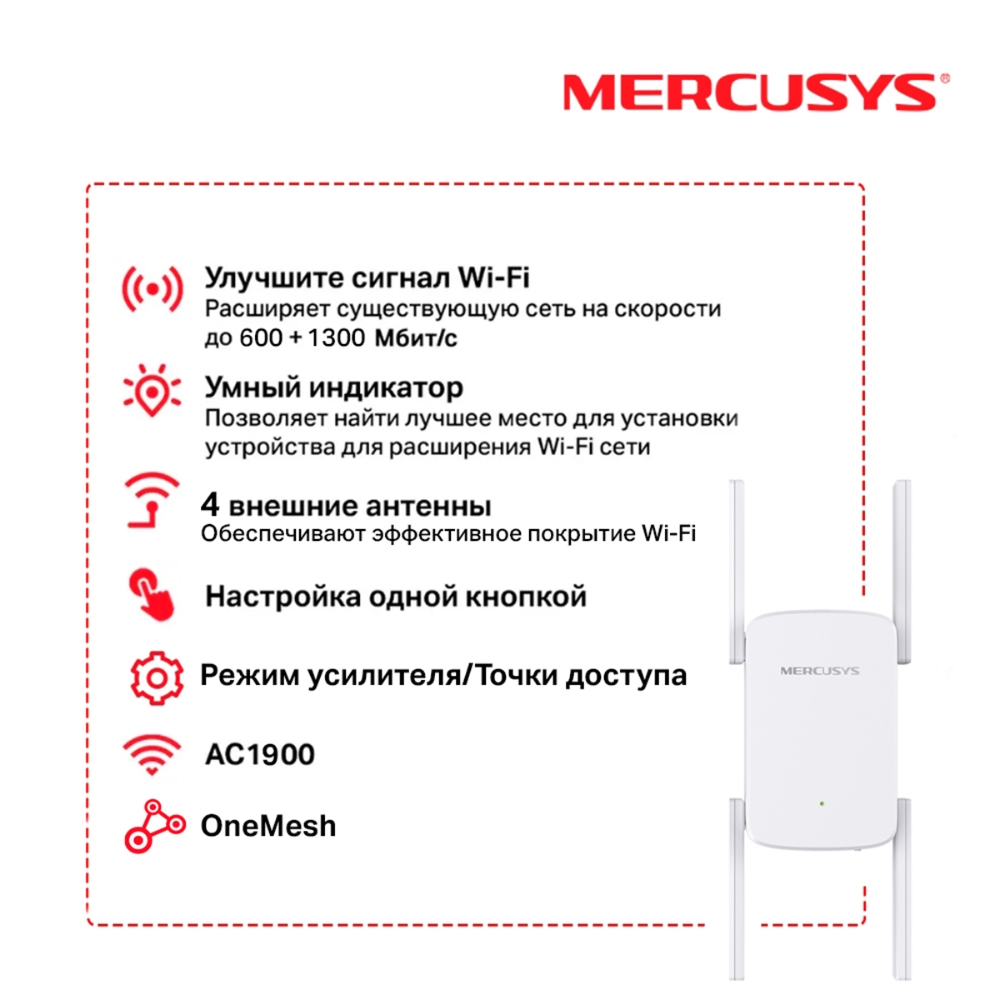 MERCUSYS®

Улучшите сигнал Wi-Fi
Расширяет существующую сеть на скорости до 600 + 1300 Мбит/с

Умный индикатор
Позволяет найти лучшее место для установки устройства для расширения Wi-Fi сети

4 внешние антенны
Обеспечивают эффективное покрытие Wi-Fi

Настройка одной кнопкой

Режим усилителя/Точки доступа

AC1900

OneMesh

MERCUSYS