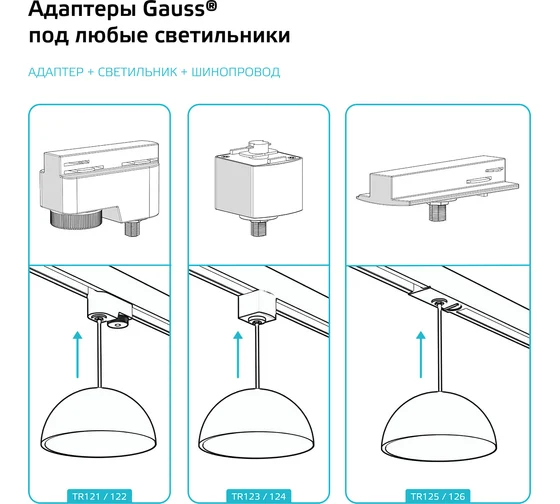 Адаптеры Gauss®
под любые светильники

АДАПТЕР + СВЕТИЛЬНИК + ШИНОПРОВОД

TR121 / 122

TR123 / 124

TR125 / 126