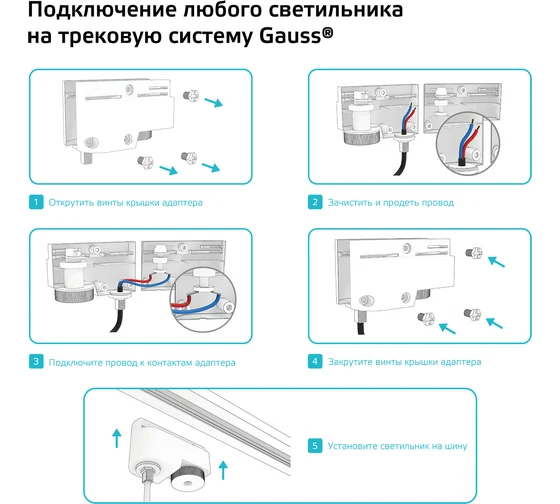 Подключение любого светильника на трековую систему Gauss®

1 Открутить винты крышки адаптера

2 Зачистить и продеть провод

3 Подключите провод к контактам адаптера

4 Закрутите винты крышки адаптера

5 Установите светильник на шину